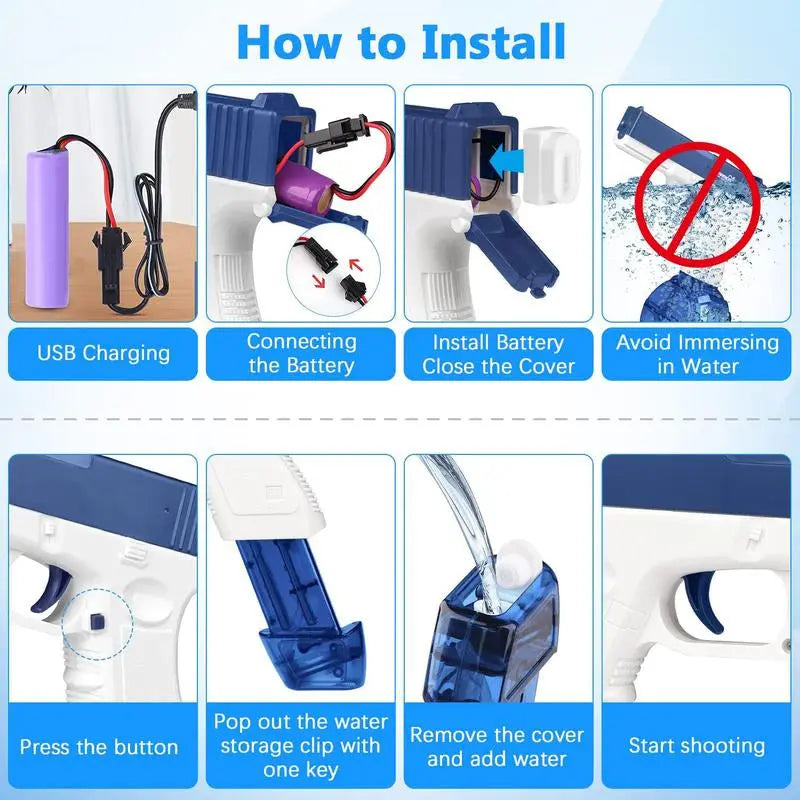 How to Install

USB Charging

Connecting the Battery

Install Battery Close the Cover

Avoid Immersing in Water

Press the button

Pop out the water storage clip with one key

Remove the cover and add water

Start shooting