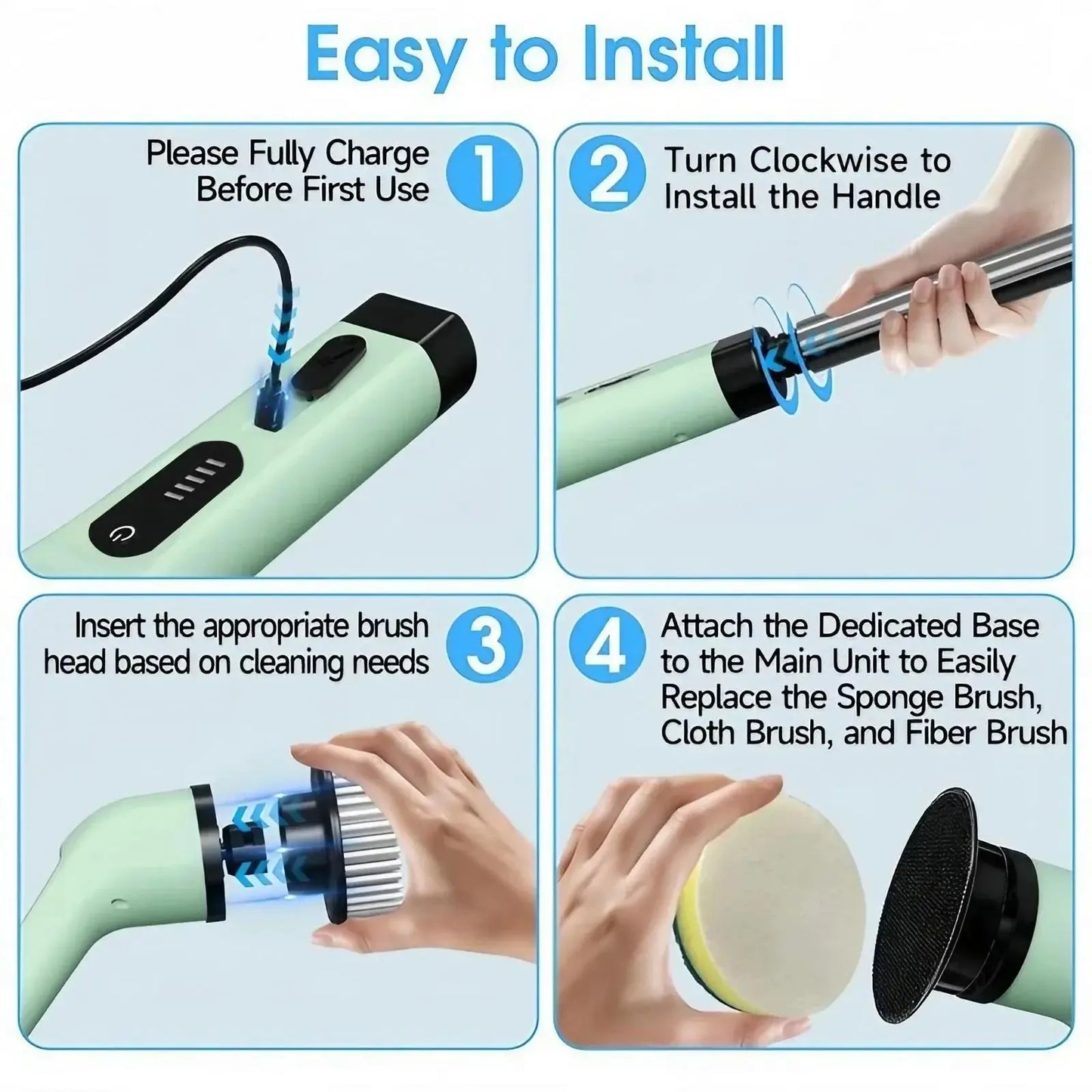 Easy to Install

Please Fully Charge Before First Use 1

2 Turn Clockwise to Install the Handle

Insert the appropriate brush head based on cleaning needs 3

4 Attach the Dedicated Base to the Main Unit to Easily Replace the Sponge Brush, Cloth Brush, and Fiber Brush