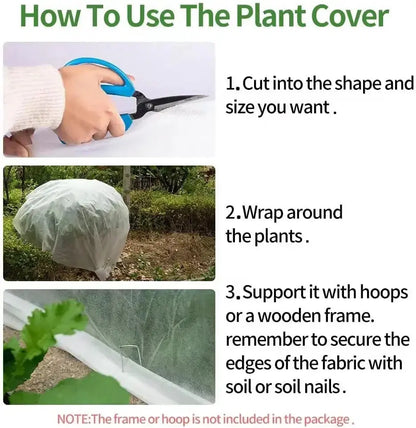 How To Use The Plant Cover

1. Cut into the shape and size you want .

2. Wrap around the plants .

3. Support it with hoops or a wooden frame. remember to secure the edges of the fabric with soil or soil nails .

NOTE:The frame or hoop is not included in the package .