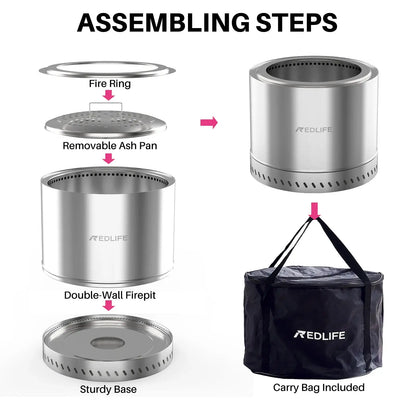 ASSEMBLING STEPS

Fire Ring

Removable Ash Pan

REDLIFE

Double-Wall Firepit

Sturdy Base

REDLIFE

REDLIFE

Carry Bag Included