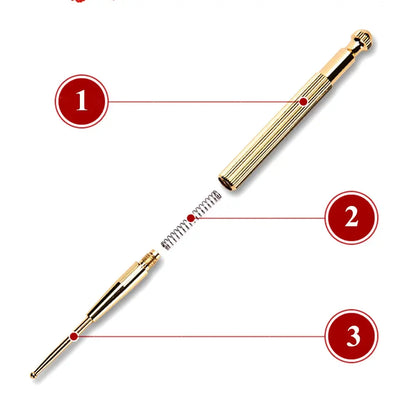 1

2

3