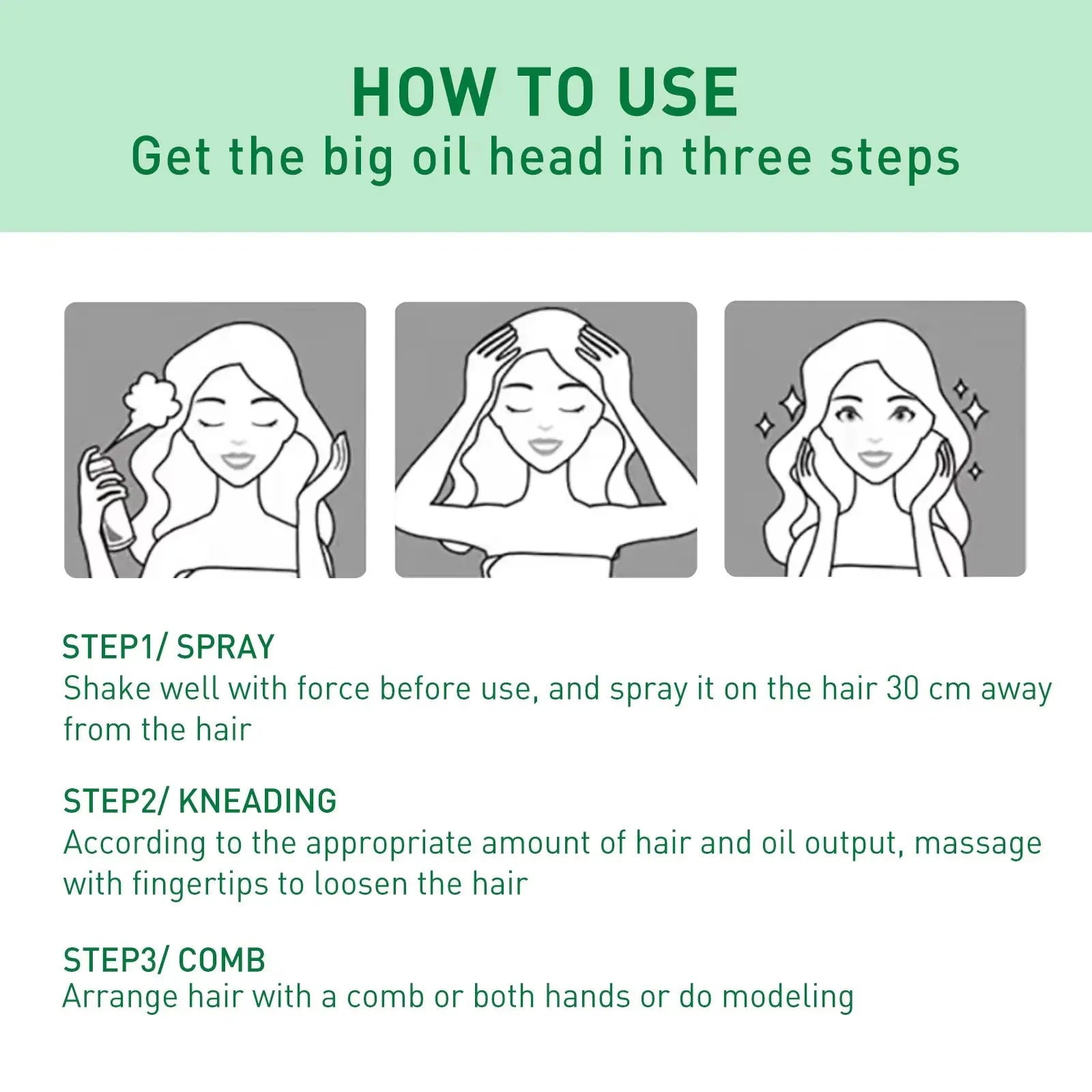 HOW TO USE
Get the big oil head in three steps

STEP1/ SPRAY
Shake well with force before use, and spray it on the hair 30 cm away from the hair

STEP2/ KNEADING
According to the appropriate amount of hair and oil output, massage with fingertips to loosen the hair

STEP3/ COMB
Arrange hair with a comb or both hands or do modeling