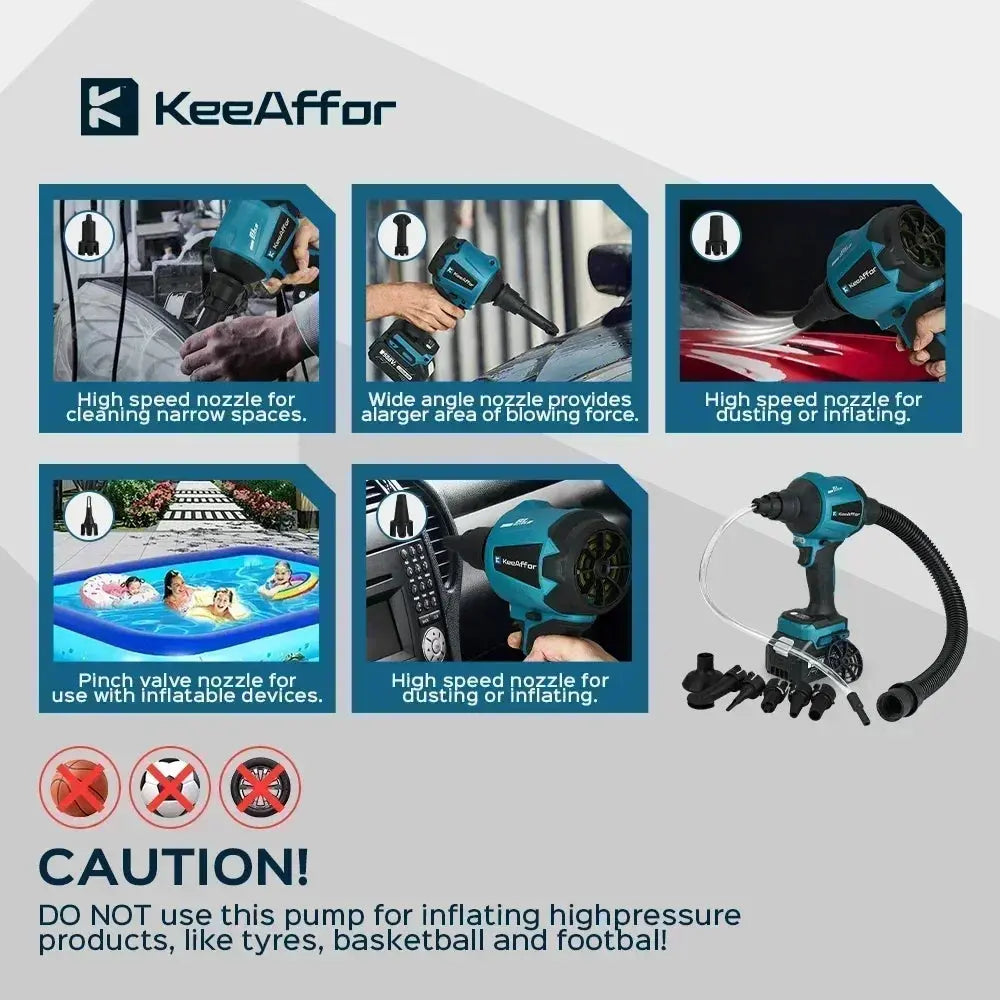 KeeAffor

High speed nozzle for cleaning narrow spaces.

Wide angle nozzle provides alarger area of blowing force.

High speed nozzle for dusting or inflating.

Pinch valve nozzle for use with inflatable devices.

High speed nozzle for dusting or inflating.

CAUTION!

DO NOT use this pump for inflating highpressure products, like tyres, basketball and footbal!